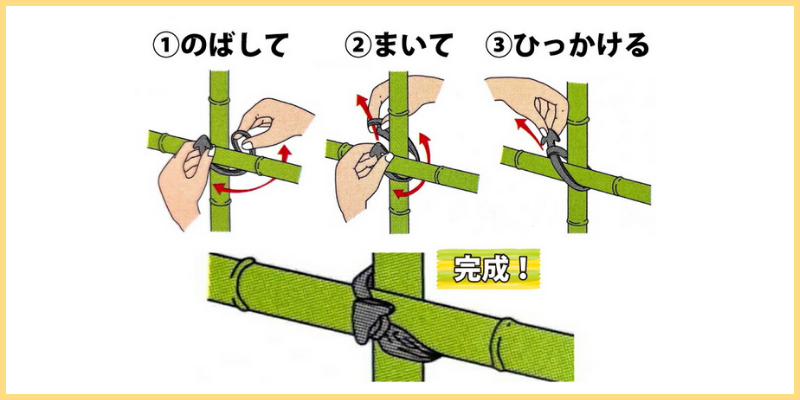 ①のばして ②まいて ③ひっかける

完成！