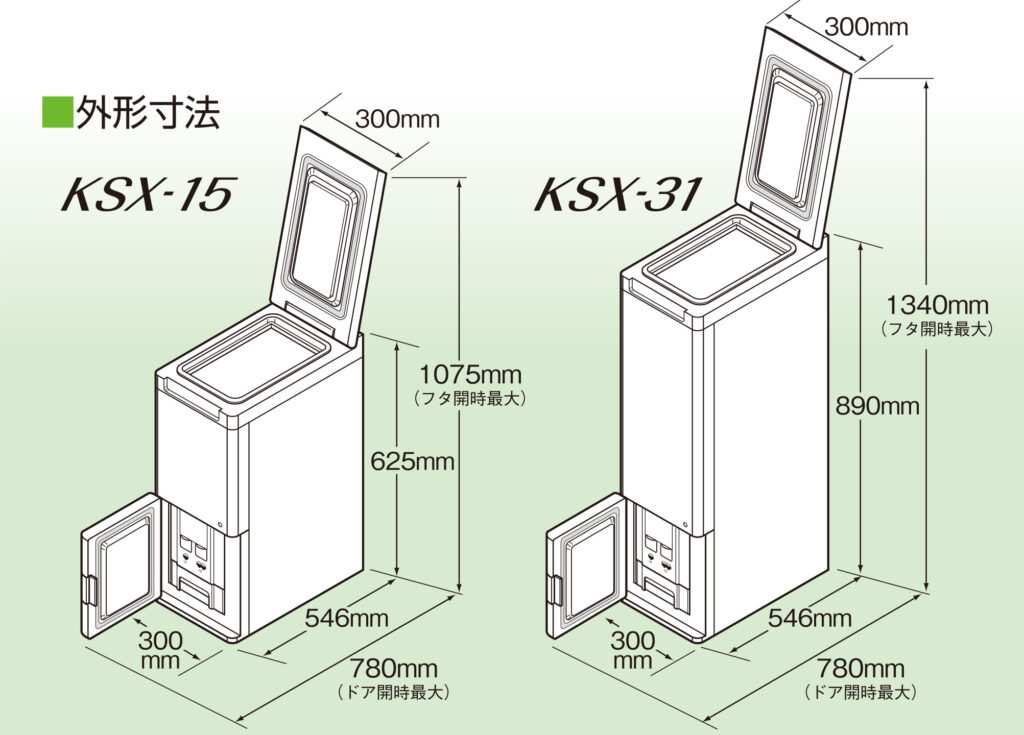 ■外形寸法

KSX-15

300mm

1075mm
（フタ開時最大）

625mm

546mm

300
mm

780mm
（ドア開時最大）

KSX-31

300mm

1340mm
（フタ開時最大）

890mm

546mm

300
mm

780mm
（ドア開時最大）